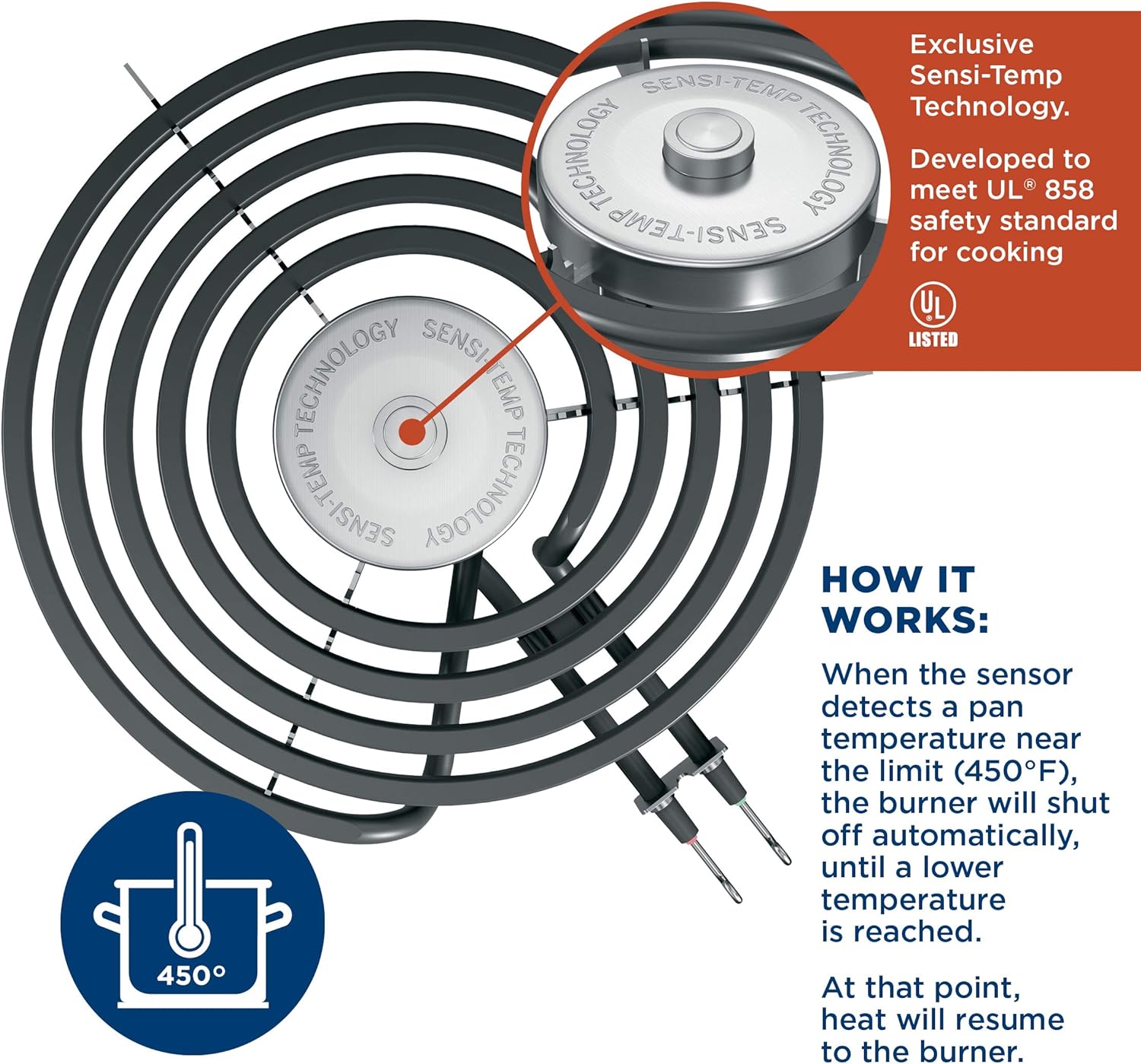 SENSI-TEMP TECHNOLOGY
SENSI-TEMP TECHNOLOGY

Exclusive Sensi-Temp Technology.

Developed to meet UL® 858 safety standard for cooking

UL
LISTED

SENSI-TEMP TECHNOLOGY
SENSI-TEMP TECHNOLOGY

HOW IT WORKS:

When the sensor detects a pan temperature near the limit (450°F), the burner will shut off automatically, until a lower temperature is reached.

At that point, heat will resume to the burner.

450°