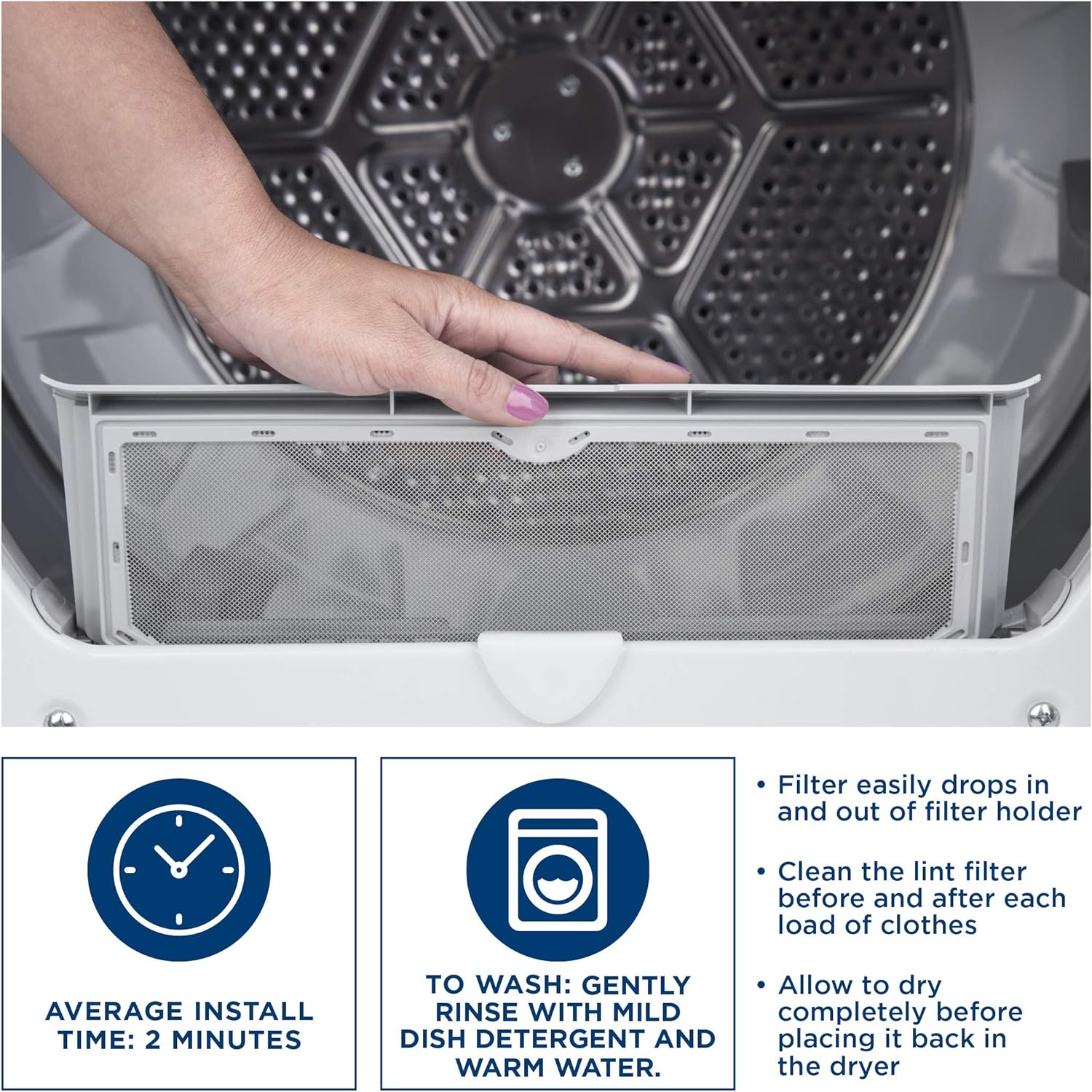 AVERAGE INSTALL TIME: 2 MINUTES

TO WASH: GENTLY RINSE WITH MILD DISH DETERGENT AND WARM WATER.

• Filter easily drops in and out of filter holder

• Clean the lint filter before and after each load of clothes

• Allow to dry completely before placing it back in the dryer